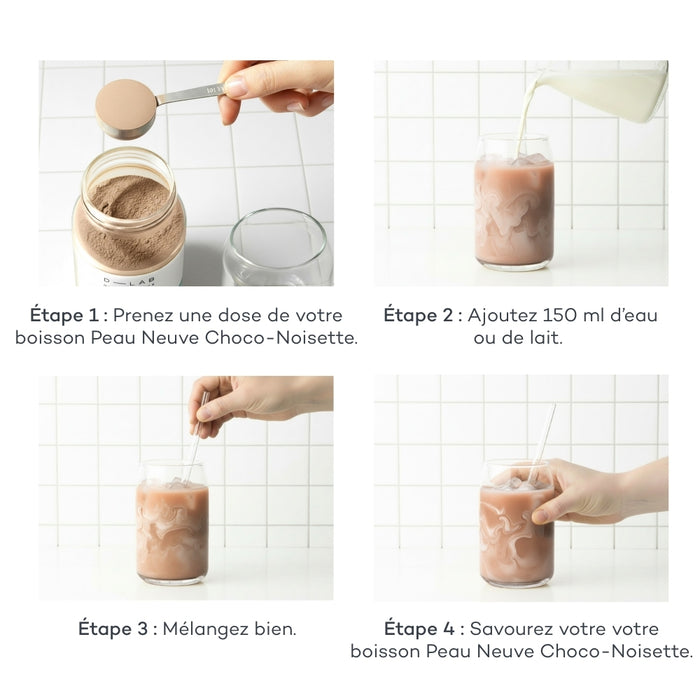 D-LAB

Étape 1 : Prenez une dose de votre boisson Peau Neuve Choco-Noisette.

Étape 2 : Ajoutez 150 ml d'eau ou de lait.

Étape 3 : Mélangez bien.

Étape 4 : Savourez votre votre boisson Peau Neuve Choco-Noisette.