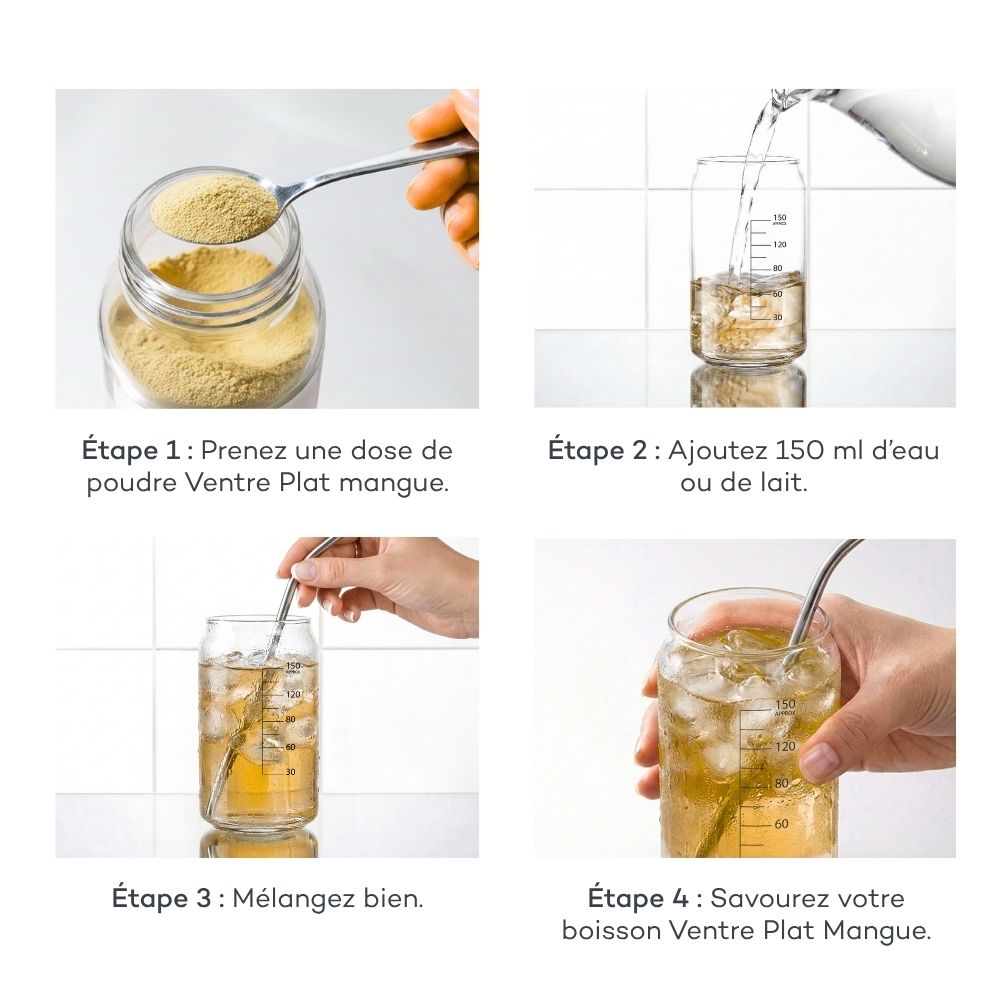 150
APPROX
120
80
60
30

Étape 1 : Prenez une dose de poudre Ventre Plat mangue.

Étape 2 : Ajoutez 150 ml d'eau ou de lait.

150
APPROX
120
80
60
30

150
APPROX
120
80
60

Étape 3 : Mélangez bien.

Étape 4 : Savourez votre boisson Ventre Plat Mangue.