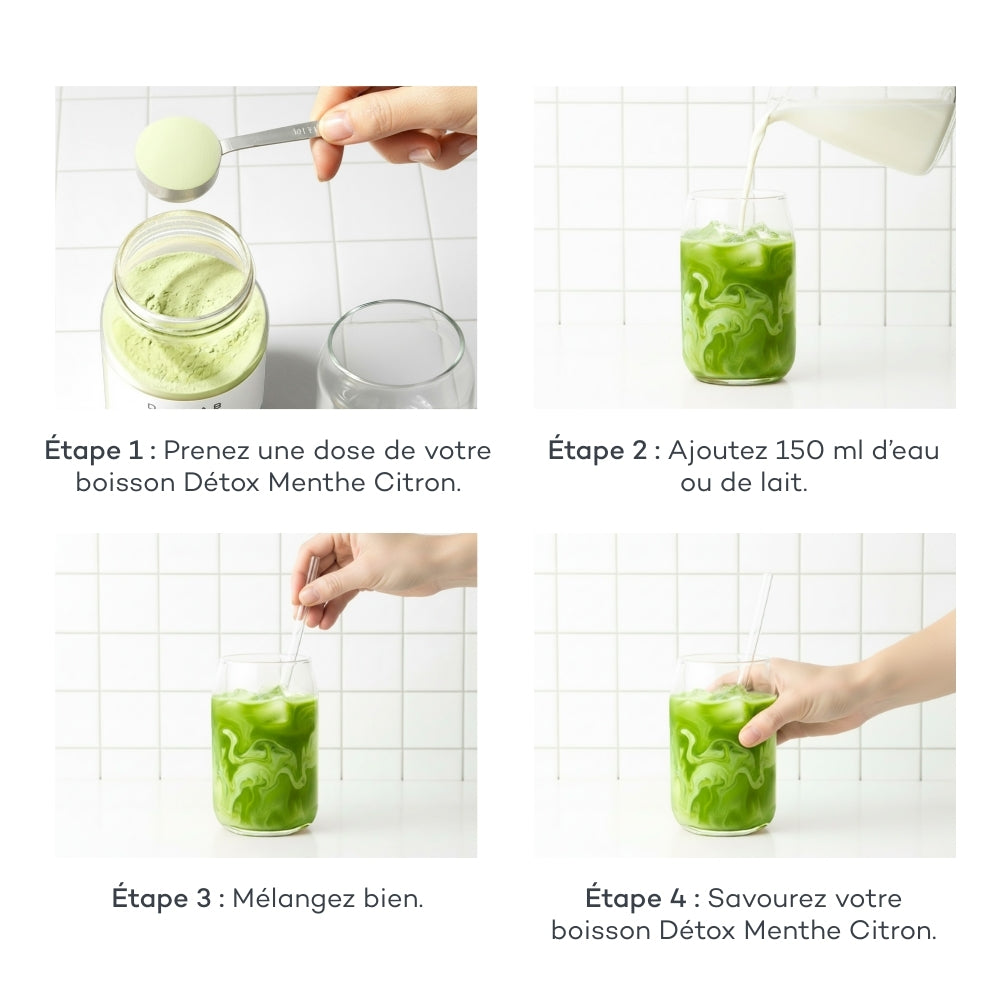 Étape 1 : Prenez une dose de votre boisson Détox Menthe Citron.

Étape 2 : Ajoutez 150 ml d'eau ou de lait.

Étape 3 : Mélangez bien.

Étape 4 : Savourez votre boisson Détox Menthe Citron.