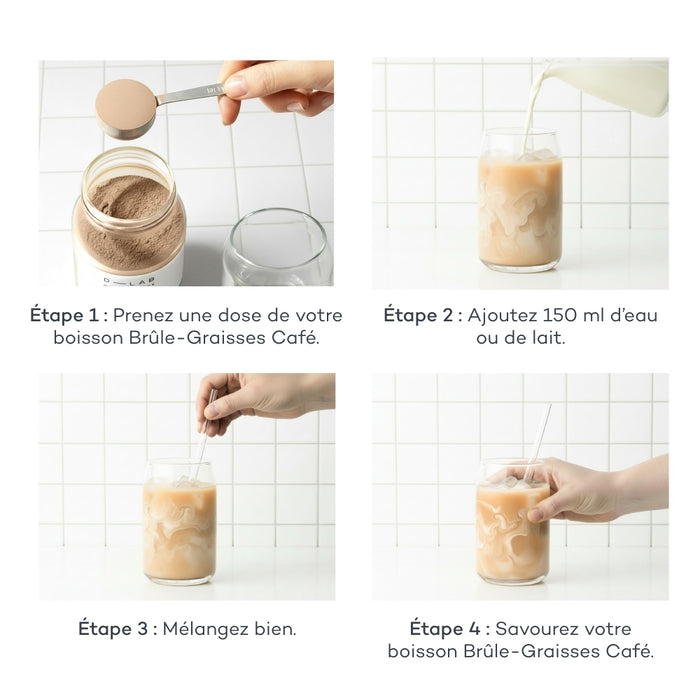 D-LAB

Étape 1 : Prenez une dose de votre boisson Brûle-Graisses Café.

Étape 2 : Ajoutez 150 ml d'eau ou de lait.

Étape 3 : Mélangez bien.

Étape 4 : Savourez votre boisson Brûle-Graisses Café.