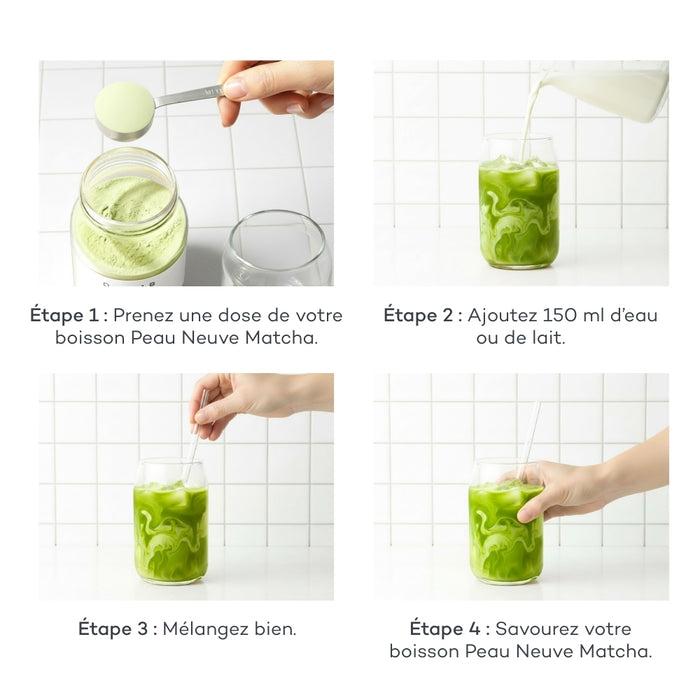 Étape 1 : Prenez une dose de votre boisson Peau Neuve Matcha.

Étape 2 : Ajoutez 150 ml d'eau ou de lait.

Étape 3 : Mélangez bien.

Étape 4 : Savourez votre boisson Peau Neuve Matcha.